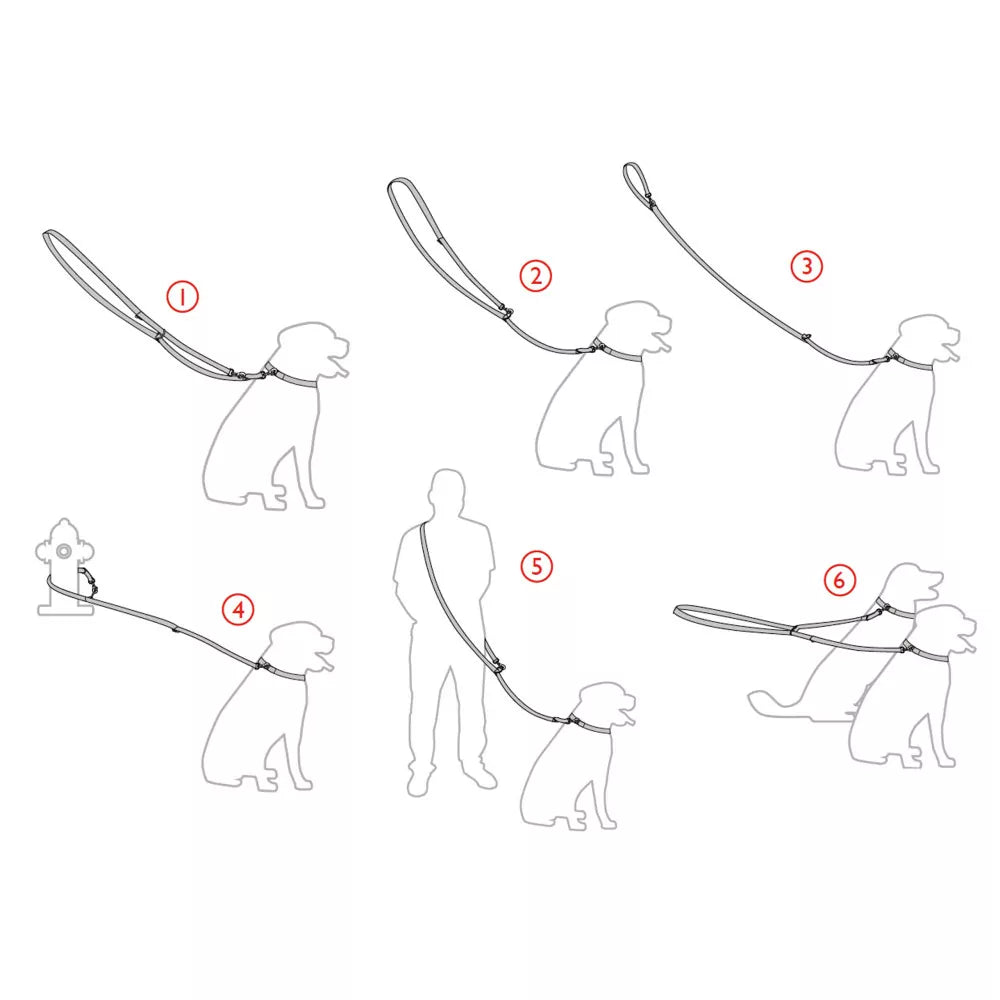 1

2

3

4

5

6